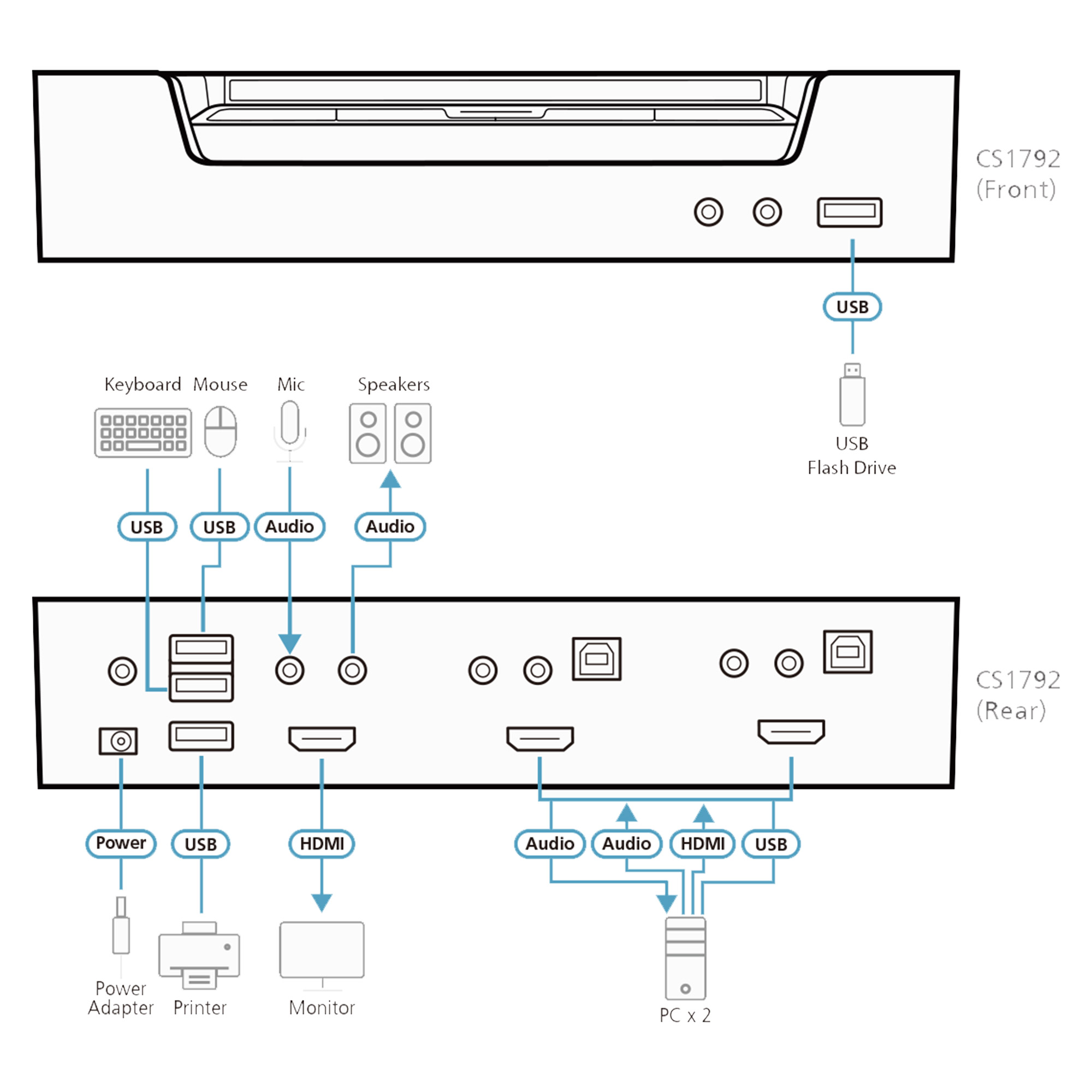 CS1792
(Front)

USB

USB
Flash Drive

Keyboard Mouse Mic Speakers

USB USB Audio Audio

CS1792
(Rear)

Power USB HDMI

Audio Audio HDMI USB

Power
Adapter

Printer

Monitor

PC x 2