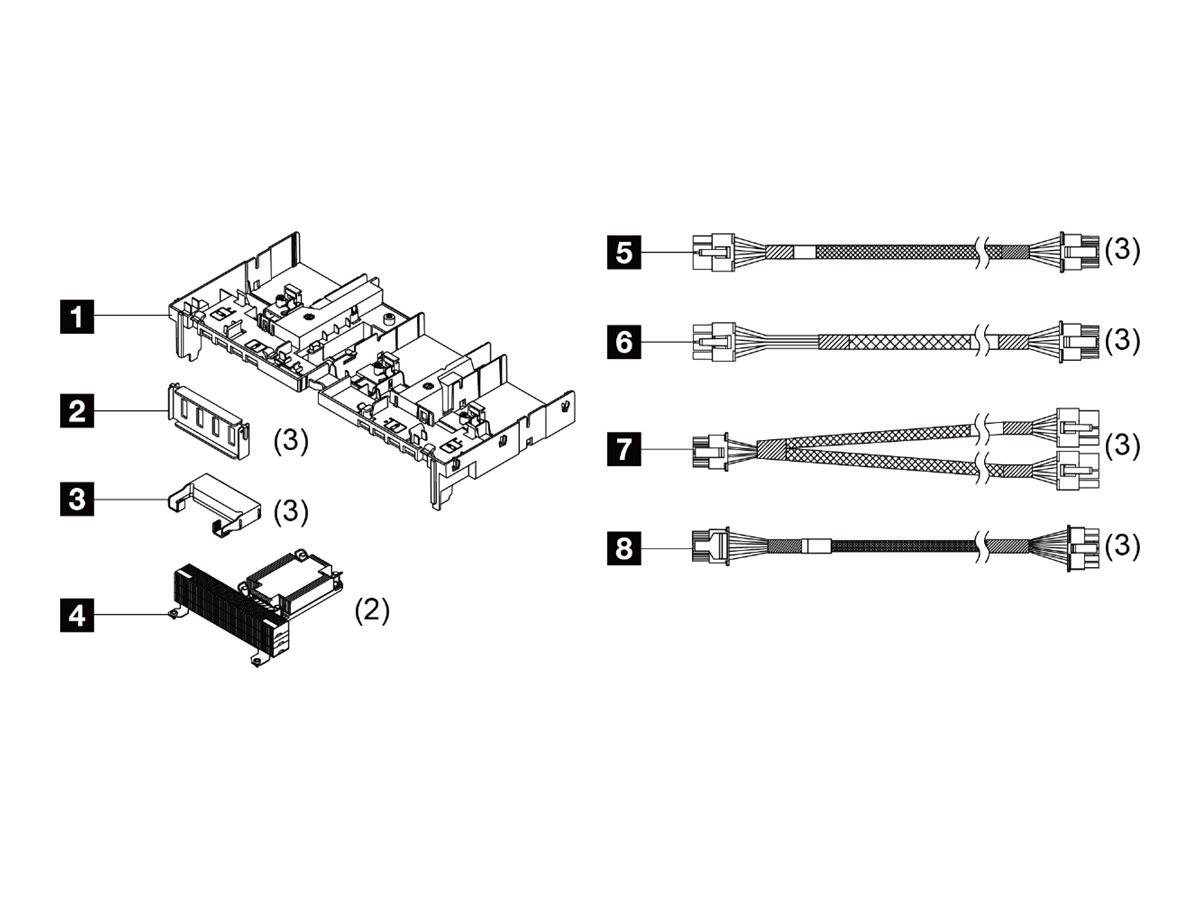 1
2 (3)
3 (3)
4 (2)
5 (3)
6 (3)
7 (3)
8 (3)