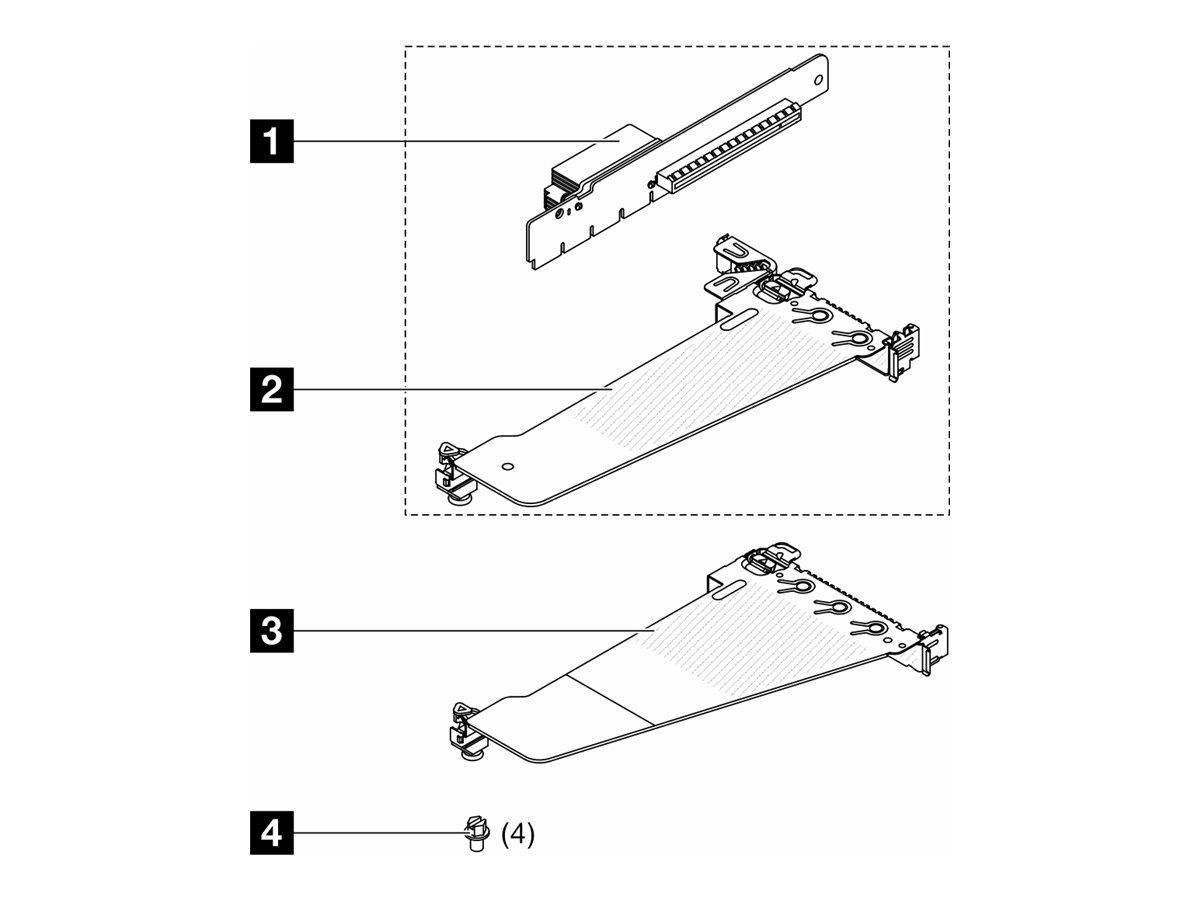 1
2
3
4
(4)